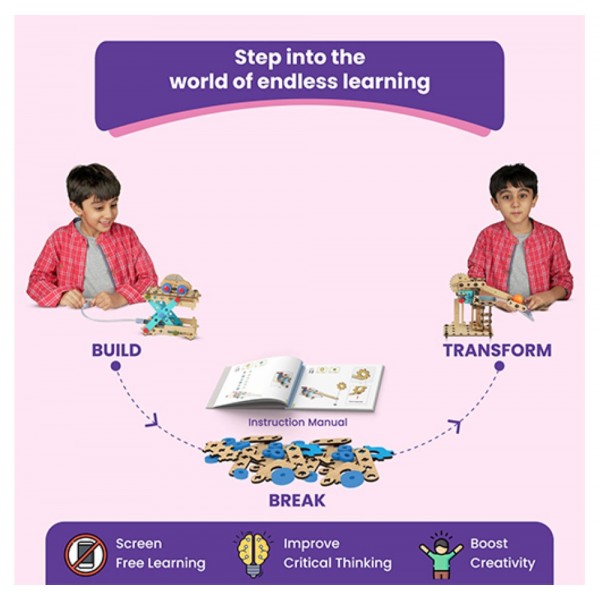 Step into the world of endless learning

BUILD

TRANSFORM

Instruction Manual

BREAK

Screen Free Learning

Improve Critical Thinking

Boost Creativity